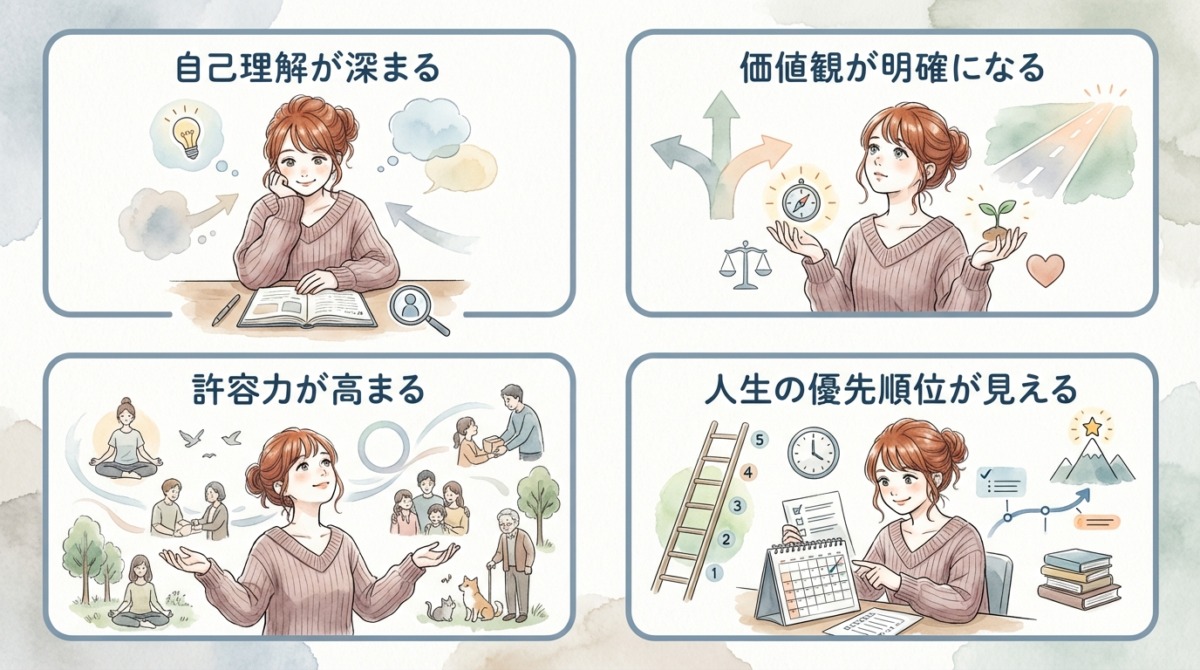 自己理解が深まる

価値観が明確になる

許容力が高まる

人生の優先順位が見える

5
4
3
2
1